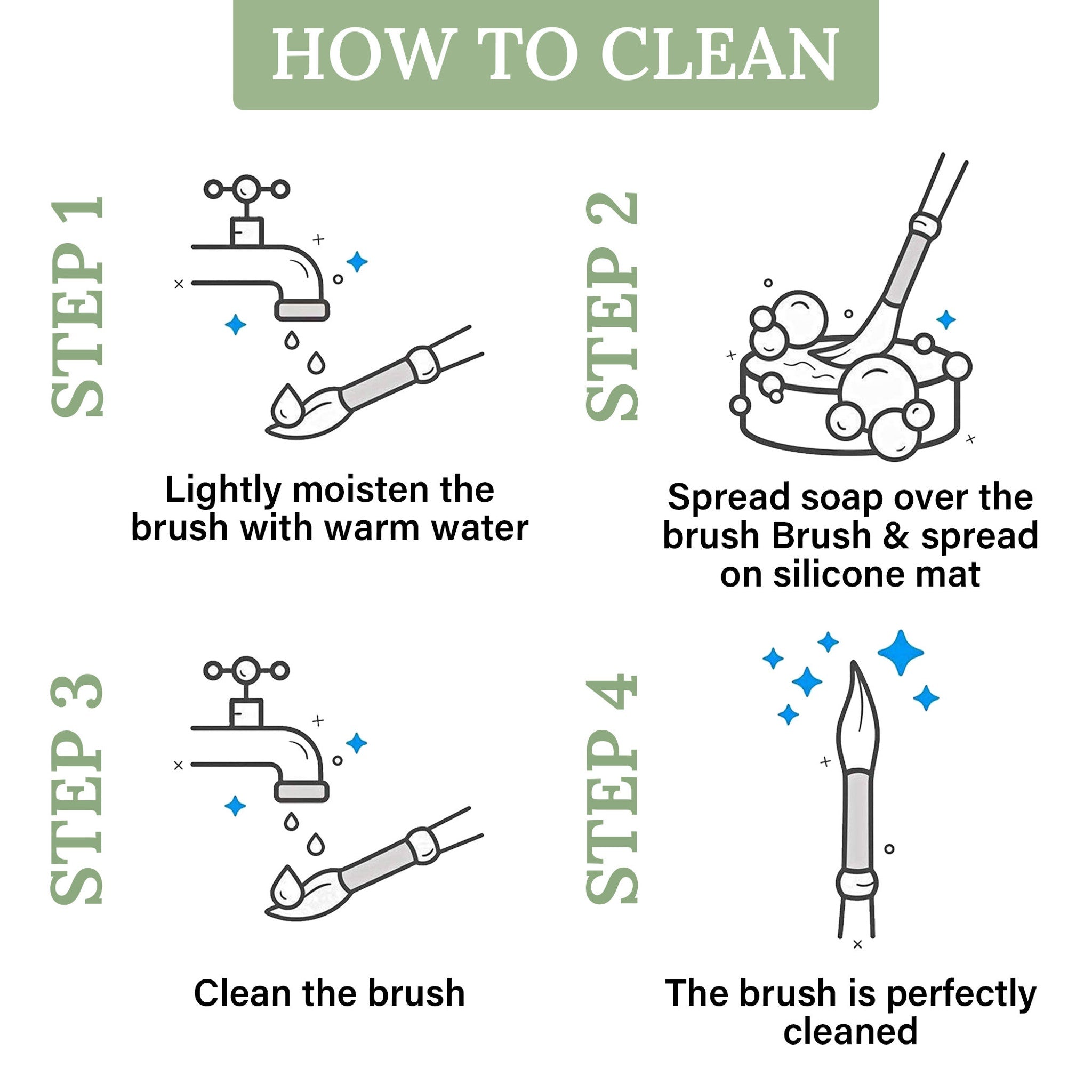 HOW TO CLEAN

STEP 1

Lightly moisten the brush with warm water

STEP 2

Spread soap over the brush Brush & spread on silicone mat

STEP 3

Clean the brush

STEP 4

The brush is perfectly cleaned